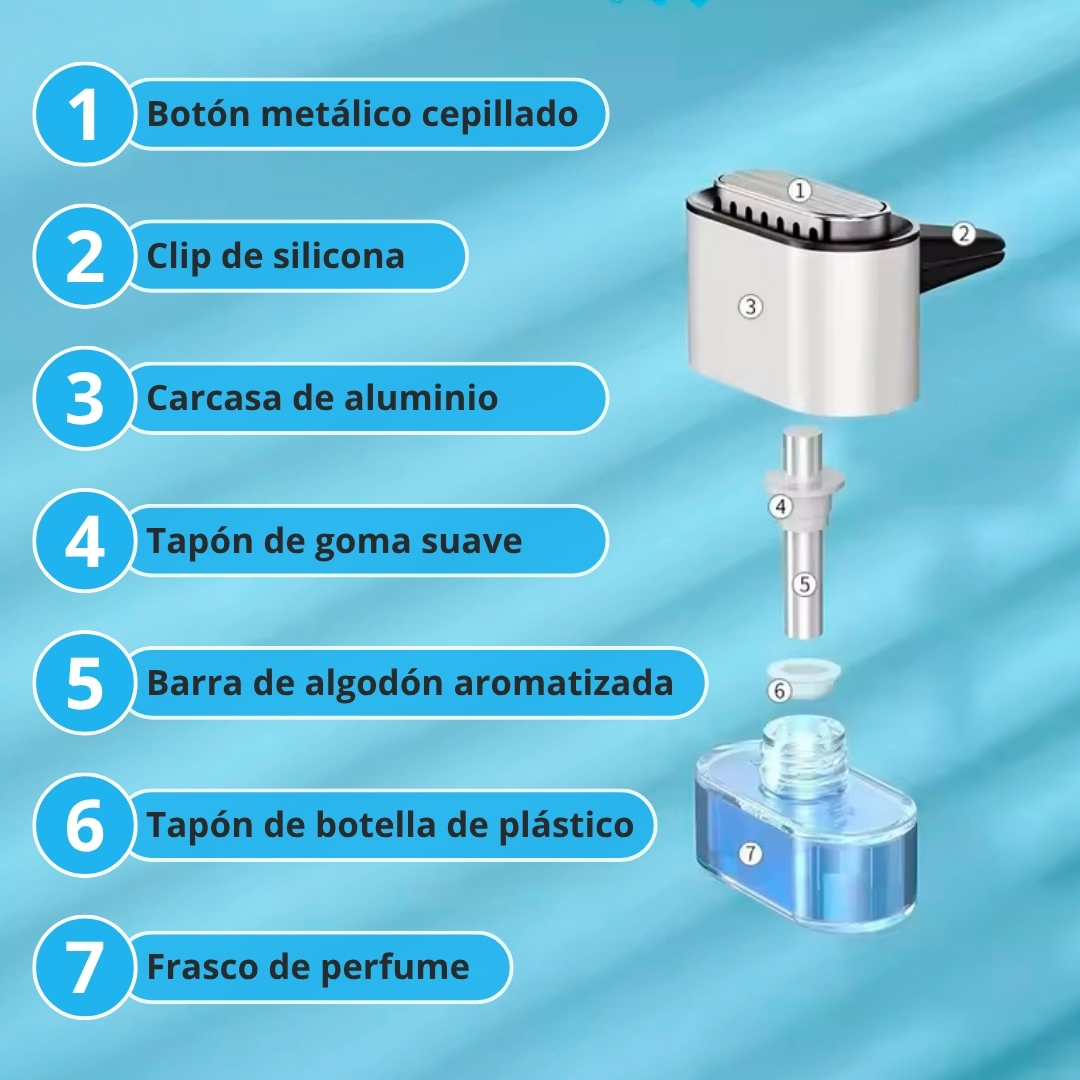 1 Botón metálico cepillado

2 Clip de silicona

3 Carcasa de aluminio

4 Tapón de goma suave

5 Barra de algodón aromatizada

6 Tapón de botella de plástico

7 Frasco de perfume

①
②
③
④
⑤
⑥
⑦